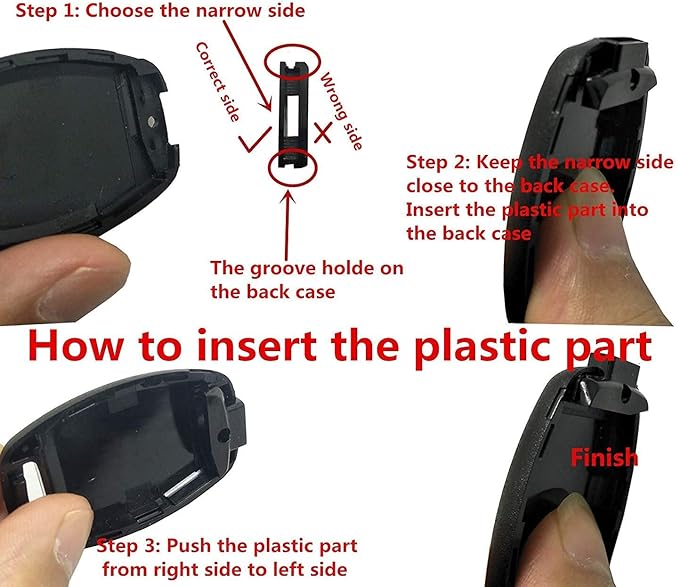 Step 1: Choose the narrow side

Correct side

Wrong side

The groove holde on the back case

Step 2: Keep the narrow side close to the back case. Insert the plastic part into the back case

How to insert the plastic part

Finish

Step 3: Push the plastic part from right side to left side