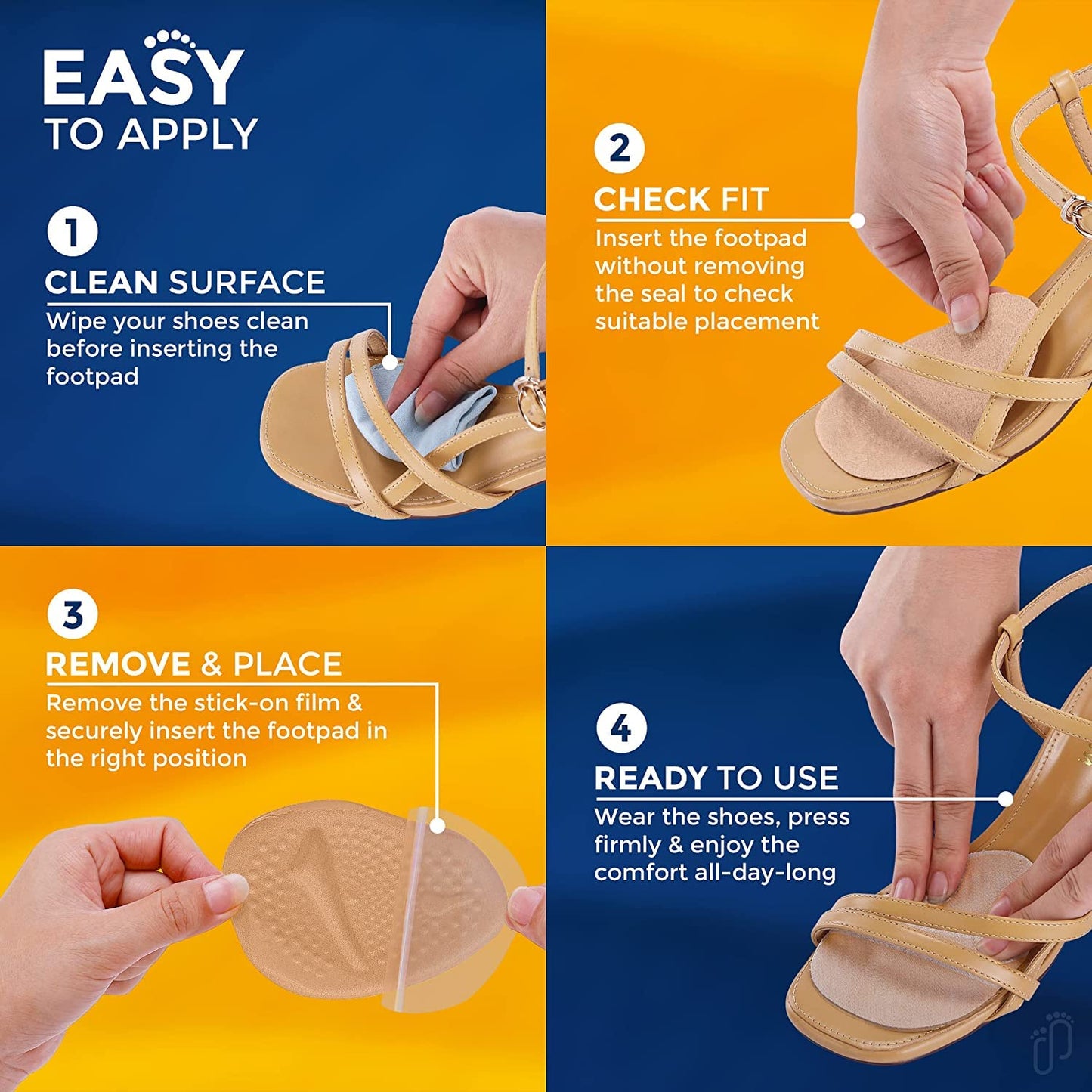 EASY
TO APPLY

1
CLEAN SURFACE
Wipe your shoes clean before inserting the footpad

2
CHECK FIT
Insert the footpad without removing the seal to check suitable placement

3
REMOVE & PLACE
Remove the stick-on film & securely insert the footpad in the right position

4
READY TO USE
Wear the shoes, press firmly & enjoy the comfort all-day-long