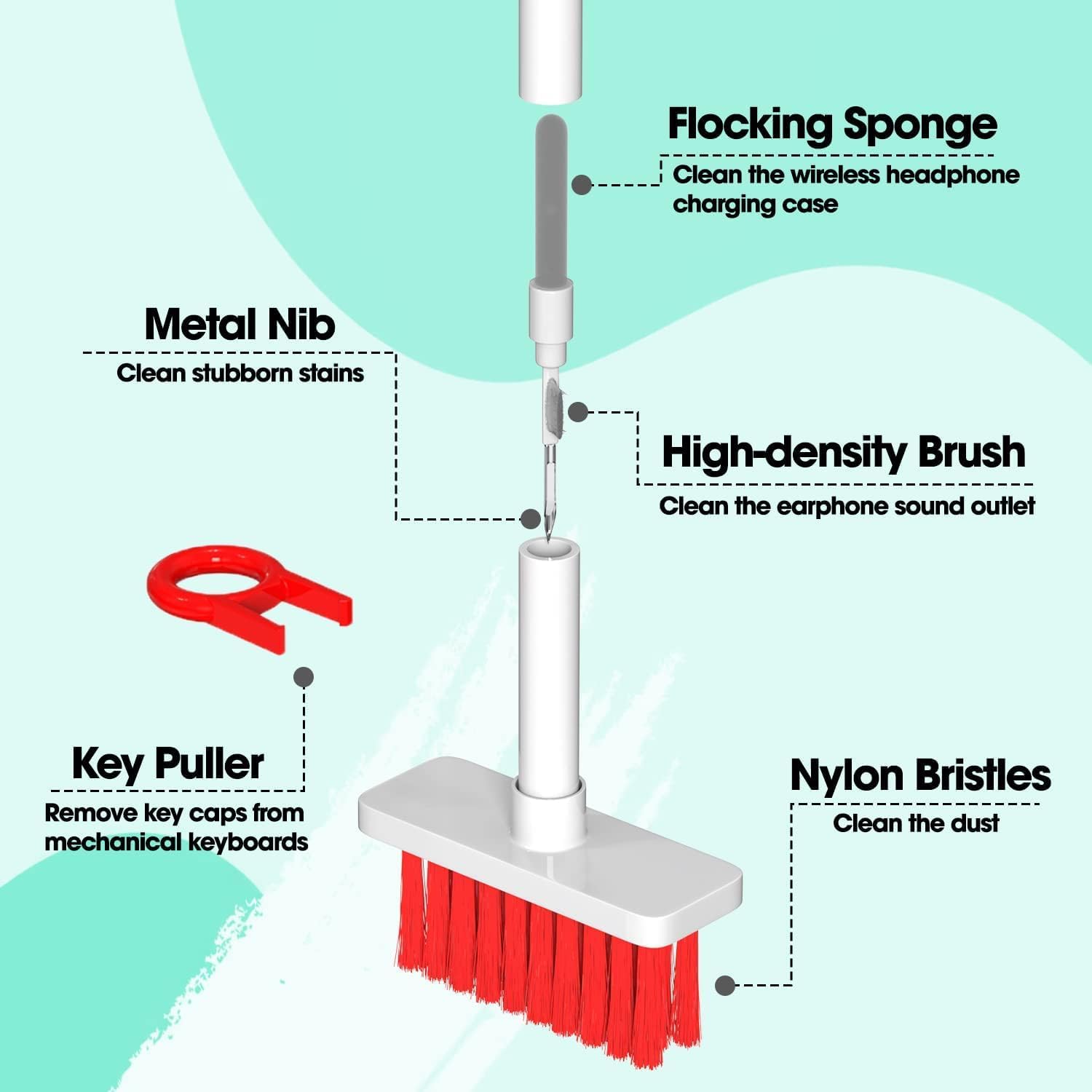 Flocking Sponge
Clean the wireless headphone charging case

Metal Nib
Clean stubborn stains

High-density Brush
Clean the earphone sound outlet

Key Puller
Remove key caps from mechanical keyboards

Nylon Bristles
Clean the dust