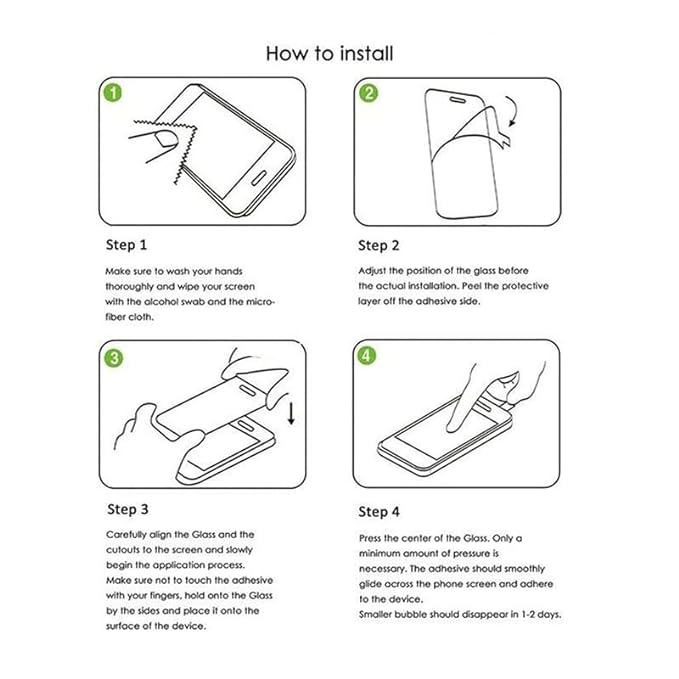 How to install

1

Step 1

Make sure to wash your hands thoroughly and wipe your screen with the alcohol swab and the microfiber cloth.

2

Step 2

Adjust the position of the glass before the actual installation. Peel the protective layer off the adhesive side.

3

Step 3

Carefully align the Glass and the cutouts to the screen and slowly begin the application process. Make sure not to touch the adhesive with your fingers, hold onto the Glass by the sides and place it onto the surface of the device.

4

Step 4

Press the center of the Glass. Only a minimum amount of pressure is necessary. The adhesive should smoothly glide across the phone screen and adhere to the device.
Smaller bubble should disappear in 1-2 days.